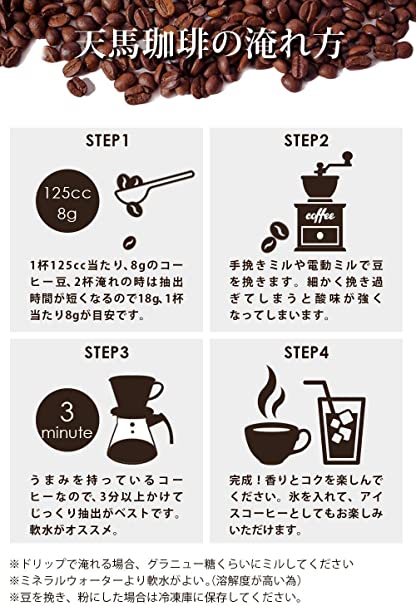 天馬珈琲の淹れ方

STEP1

125cc
8g

1杯125cc当たり、8gのコーヒー豆、2杯淹れの時は抽出時間が短くなるので18g、1杯当たり8gが目安です。

STEP2

coffee

手挽きミルや電動ミルで豆を挽きます。細かく挽き過ぎてしまうと酸味が強くなってしまいます。

STEP3

3
minute

うまみを持っているコーヒーなので、3分以上かけてじっくり抽出がベストです。軟水がオススメ。

STEP4

完成！香りとコクを楽しんでください。氷を入れて、アイスコーヒーとしてもお楽しみいただけます。

※ドリップで淹れる場合、グラニュー糖くらいにミルしてください
※ミネラルウォーターより軟水がよい。(溶解度が高い為)
※豆を挽き、粉にした場合は冷凍庫に保存してください。