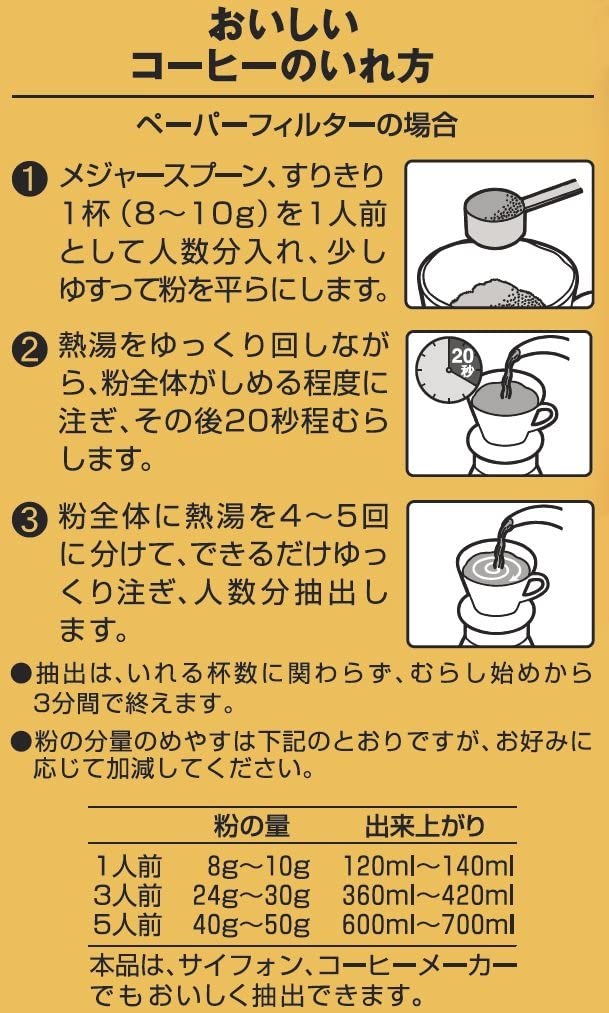 おいしい
コーヒーのいれ方

ペーパーフィルターの場合

❶ メジャースプーン、すりきり1杯（8～10g）を1人前として人数分入れ、少しゆすって粉を平らにします。

❷ 熱湯をゆっくり回しながら、粉全体がしめる程度に注ぎ、その後20秒程むらします。

20秒

❸ 粉全体に熱湯を4～5回に分けて、できるだけゆっくり注ぎ、人数分抽出します。

●抽出は、いれる杯数に関わらず、むらし始めから3分間で終えます。

●粉の分量のめやすは下記のとおりですが、お好みに応じて加減してください。

| | 粉の量 | 出来上がり |
|---|---|---|
| 1人前 | 8g～10g | 120ml～140ml |
| 3人前 | 24g～30g | 360ml～420ml |
| 5人前 | 40g～50g | 600ml～700ml |

本品は、サイフォン、コーヒーメーカーでもおいしく抽出できます。